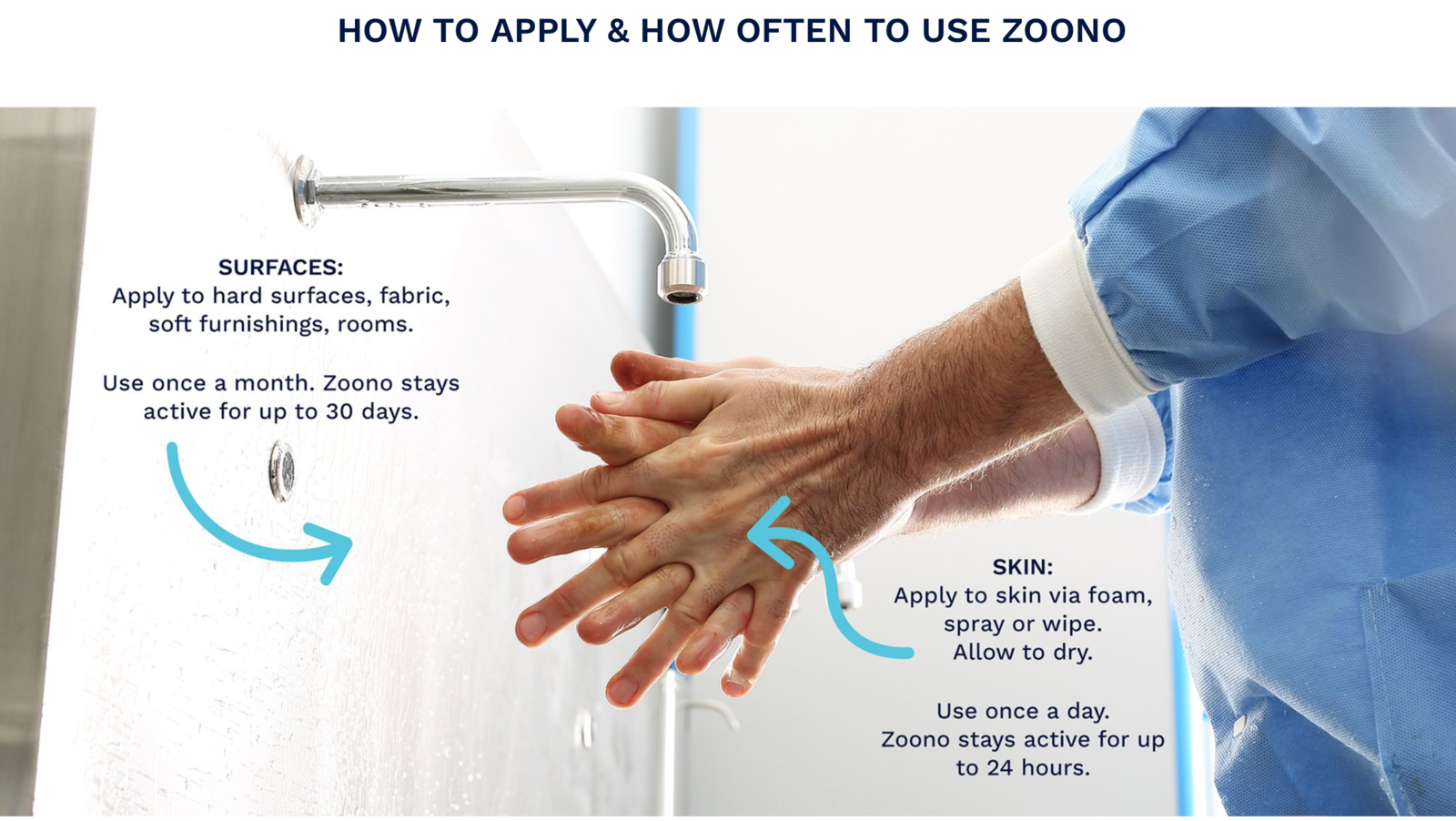 HOW TO APPLY & HOW OFTEN TO USE ZOONO

SURFACES:
Apply to hard surfaces, fabric, soft furnishings, rooms.

Use once a month. Zoono stays active for up to 30 days.

SKIN:
Apply to skin via foam, spray or wipe. Allow to dry.

Use once a day. Zoono stays active for up to 24 hours.